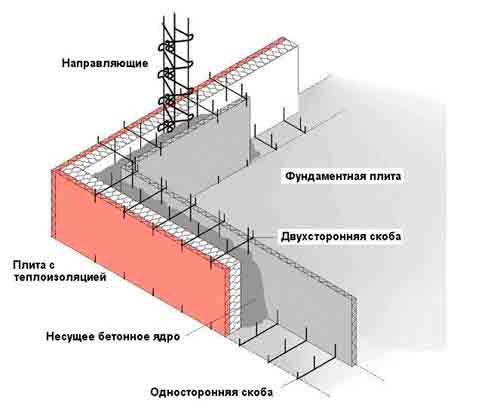 Направляющие

Фундаментная плита

Двухсторонняя скоба

Плита с теплоизоляцией

Несущее бетонное ядро

Односторонняя скоба